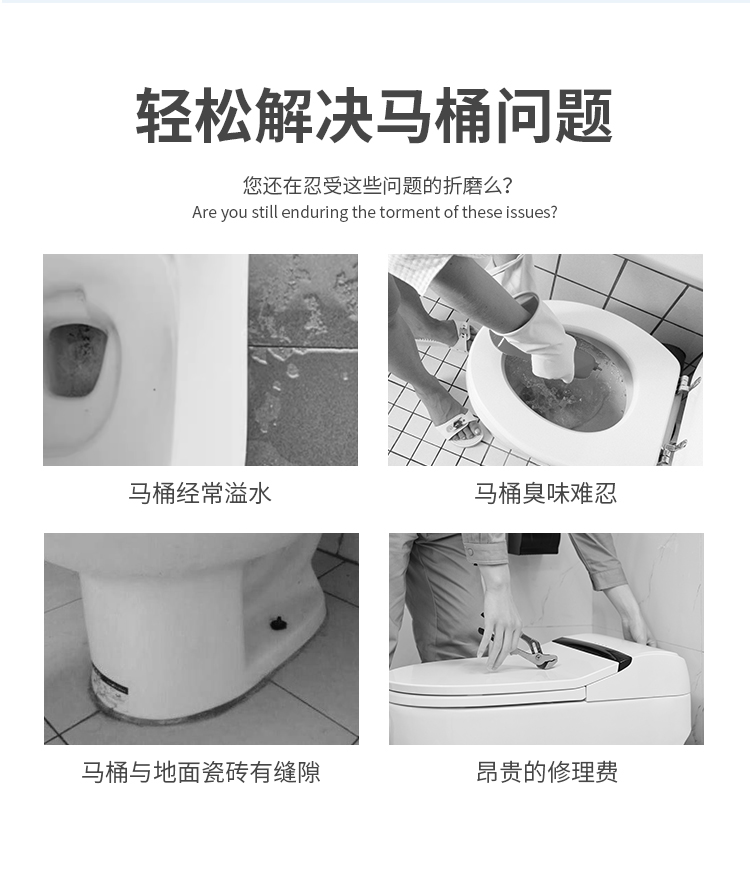 轻松解决马桶问题

您还在忍受这些问题的折磨么?
Are you still enduring the torment of these issues?

马桶经常溢水

马桶臭味难忍

马桶与地面瓷砖有缝隙

昂贵的修理费