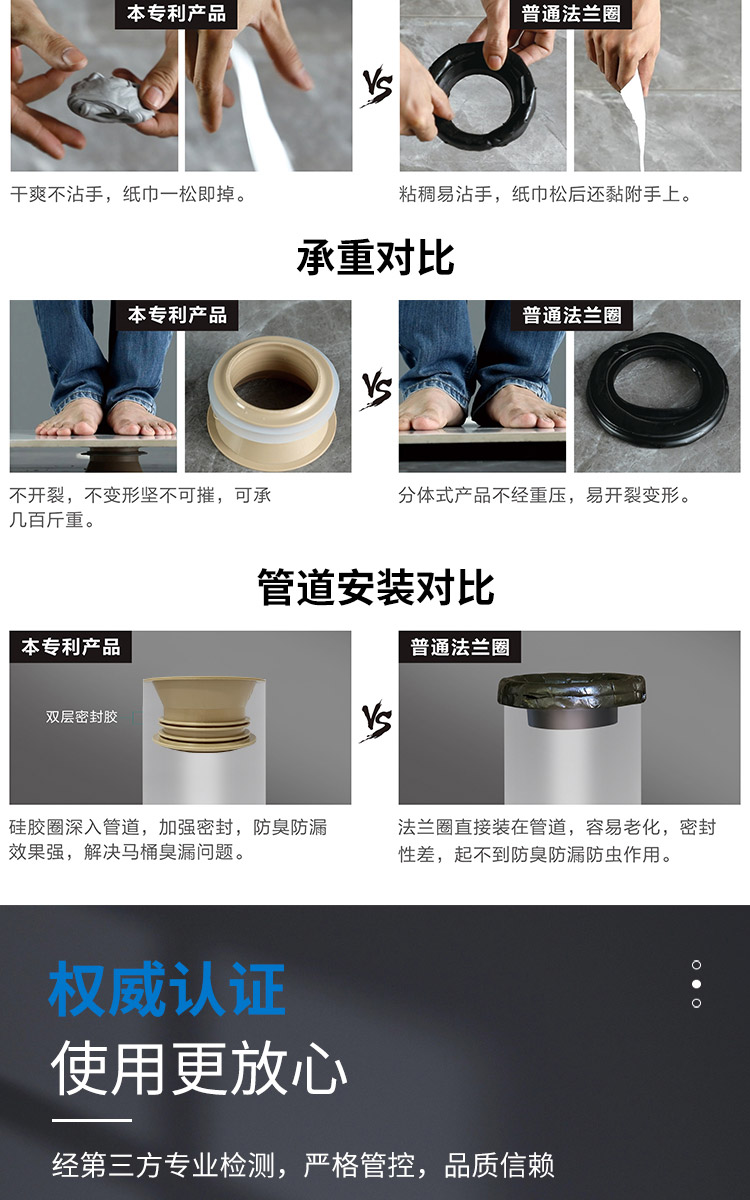 本专利产品

VS

普通法兰圈

干爽不沾手，纸巾一松即掉。

粘稠易沾手，纸巾松后还黏附手上。

承重对比

本专利产品

VS

普通法兰圈

不开裂，不变形坚不可摧，可承几百斤重。

分体式产品不经重压，易开裂变形。

管道安装对比

本专利产品

双层密封胶

VS

普通法兰圈

硅胶圈深入管道，加强密封，防臭防漏效果强，解决马桶臭漏问题。

法兰圈直接装在管道，容易老化，密封性差，起不到防臭防漏防虫作用。

权威认证

使用更放心

经第三方专业检测，严格管控，品质信赖